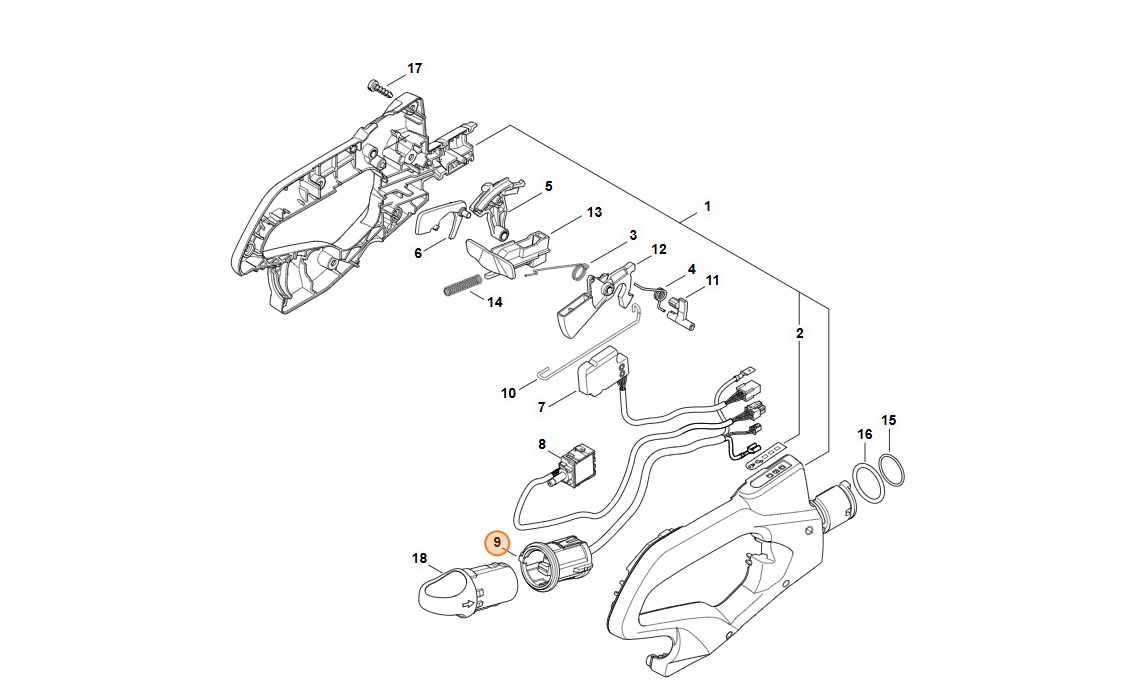 17
5
13
1
6
3
12
4
11
14
2
10
7
8
16
15
9
18